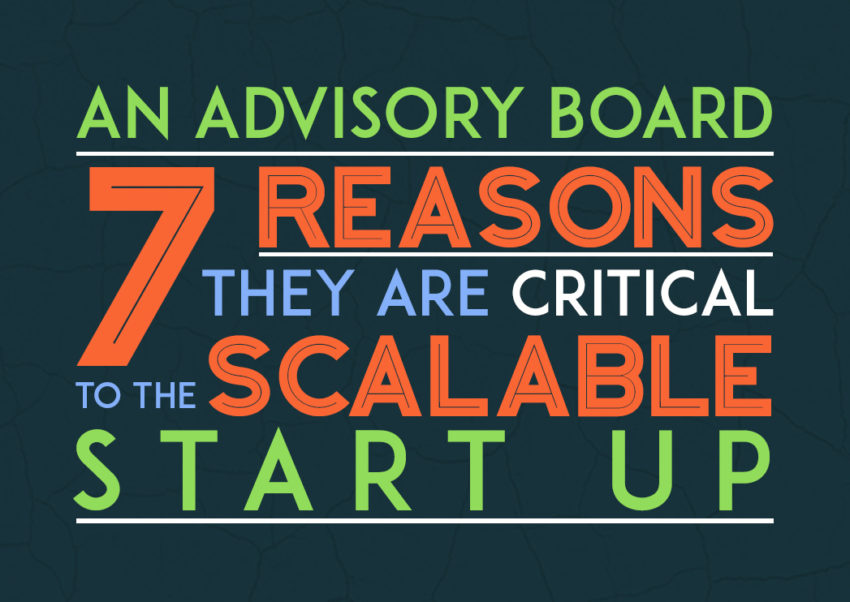 AN ADVISORY BOARD
7 REASONS
THEY ARE CRITICAL
TO THE SCALABLE
START UP